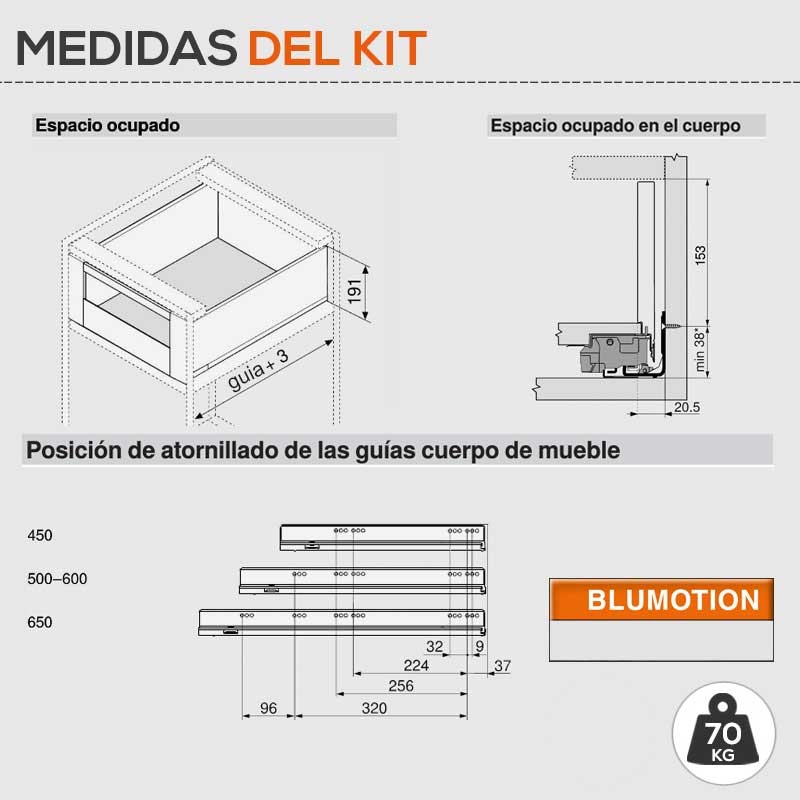 MEDIDAS DEL KIT

Espacio ocupado

191

guia + 3

Espacio ocupado en el cuerpo

153

min 38*

20.5

Posición de atornillado de las guías cuerpo de mueble

450

500–600

650

32

9

224

37

256

96

320

BLUMOTION

70 KG