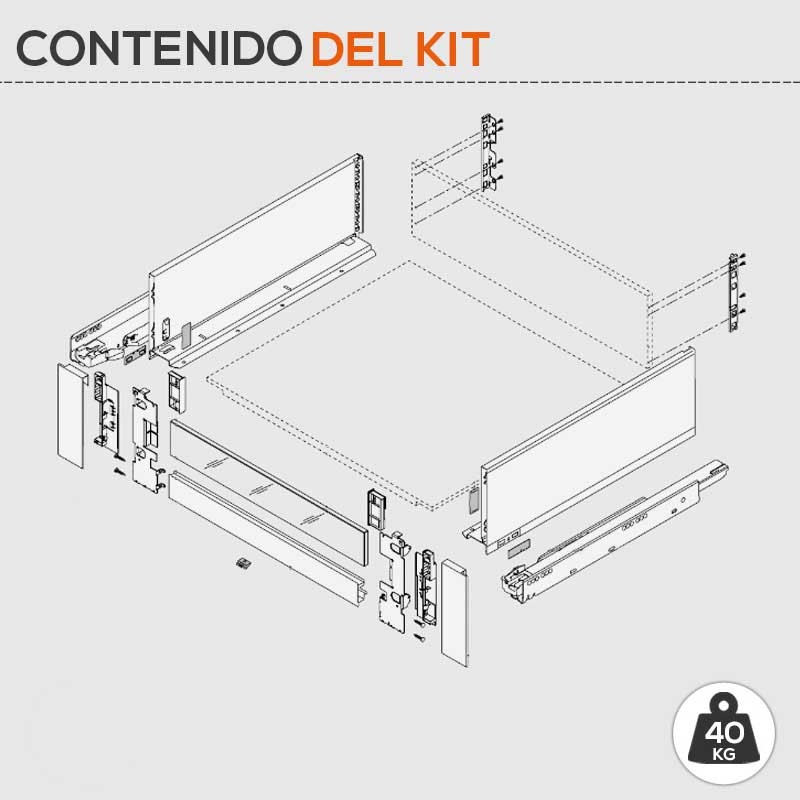 CONTENIDO DEL KIT

40
KG