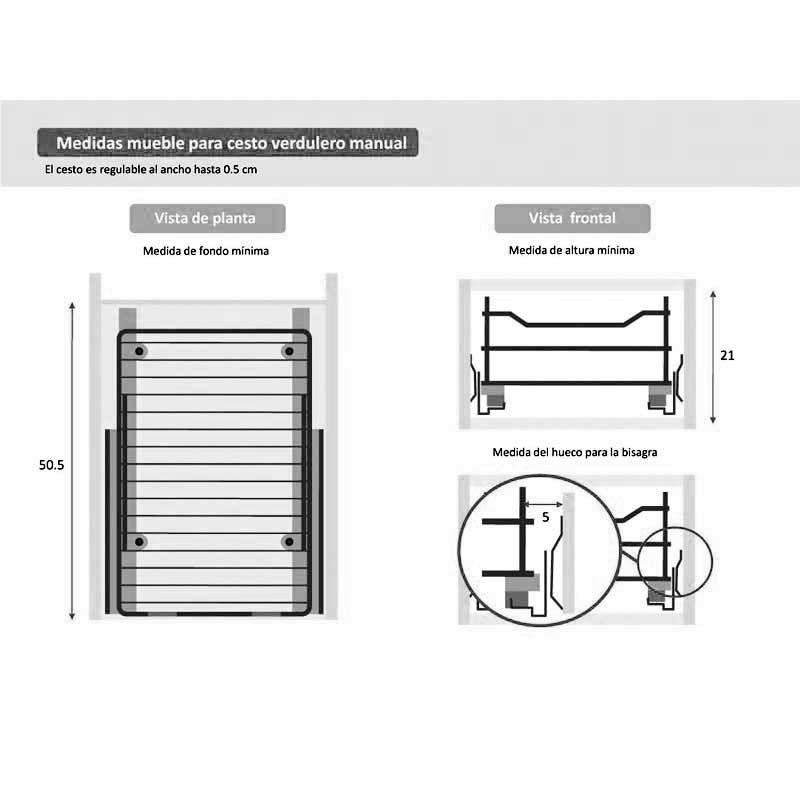 Medidas mueble para cesto verdulero manual
El cesto es regulable al ancho hasta 0.5 cm

Vista de planta
Medida de fondo mínima
50.5

Vista frontal
Medida de altura mínima
21

Medida del hueco para la bisagra
5