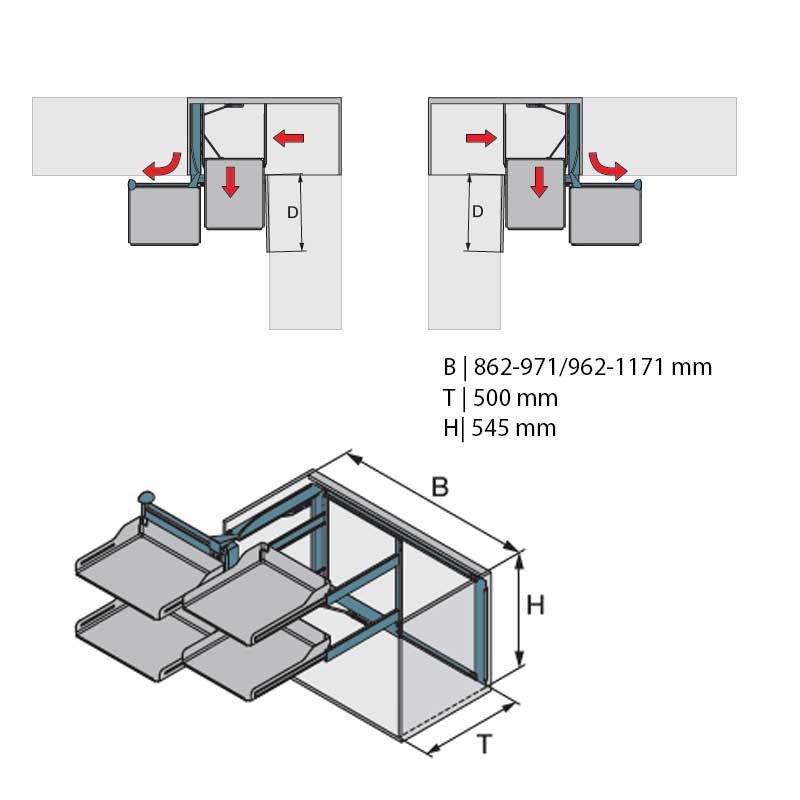 D

D

B | 862-971/962-1171 mm
T | 500 mm
H| 545 mm

B

H

T